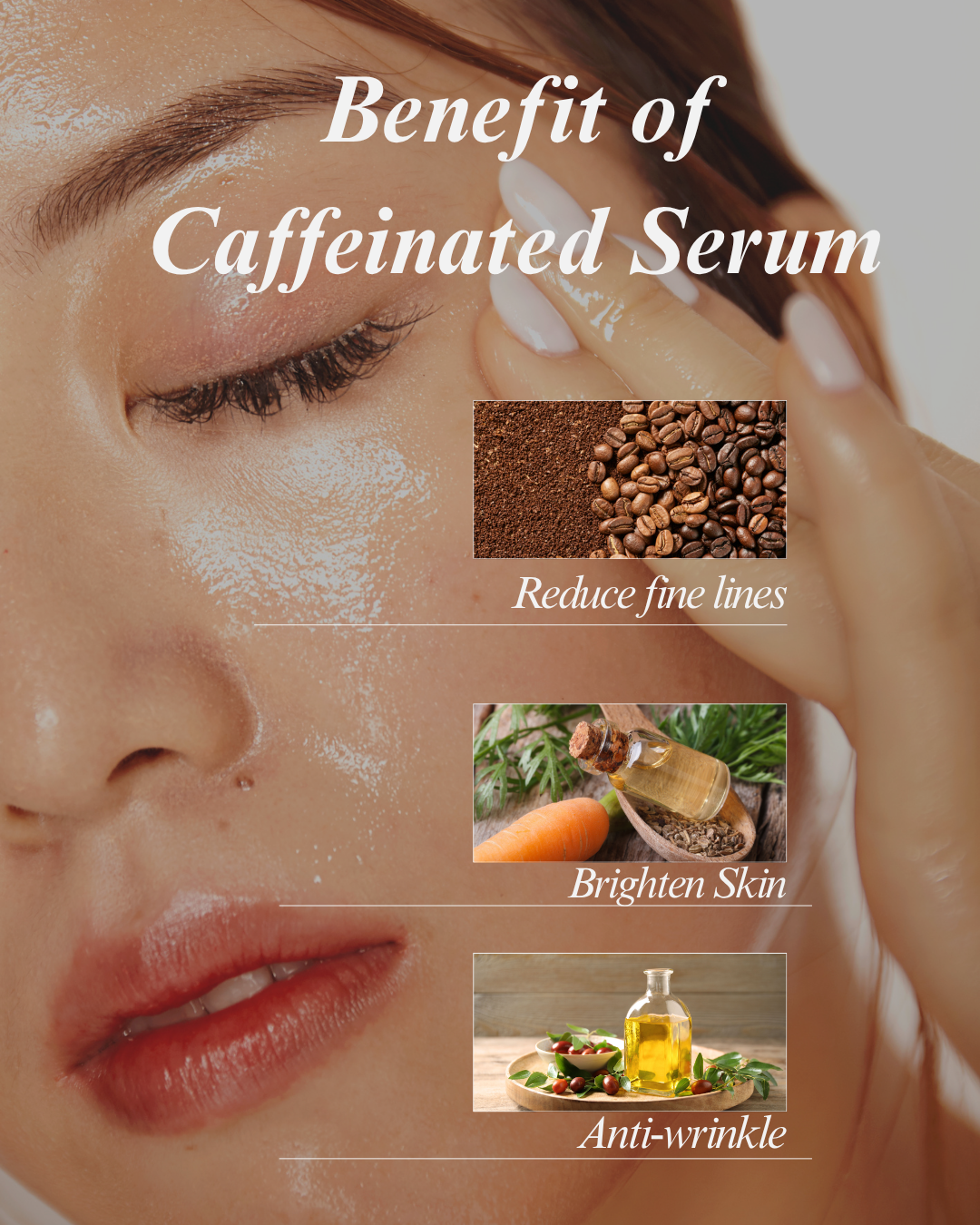 Benefit of Caffeinated Serum

Reduce fine lines

Brighten Skin

Anti-wrinkle